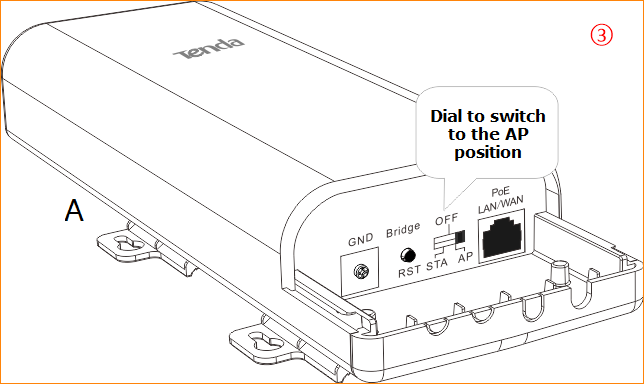 ③

Tenda

Dial to switch to the AP position

A

GND

Bridge

RST

OFF

STA

AP

PoE
LAN/WAN